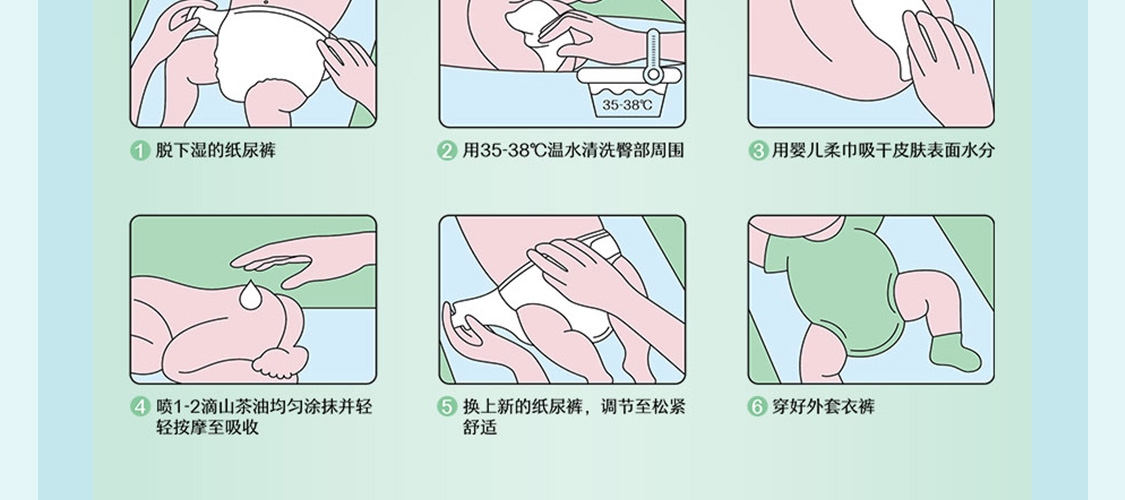 35-38℃

1 脱下湿的纸尿裤

2 用35-38℃温水清洗臀部周围

3 用婴儿柔巾吸干皮肤表面水分

4 喷1-2滴山茶油均匀涂抹并轻轻按摩至吸收

5 换上新的纸尿裤，调节至松紧舒适

6 穿好外套衣裤